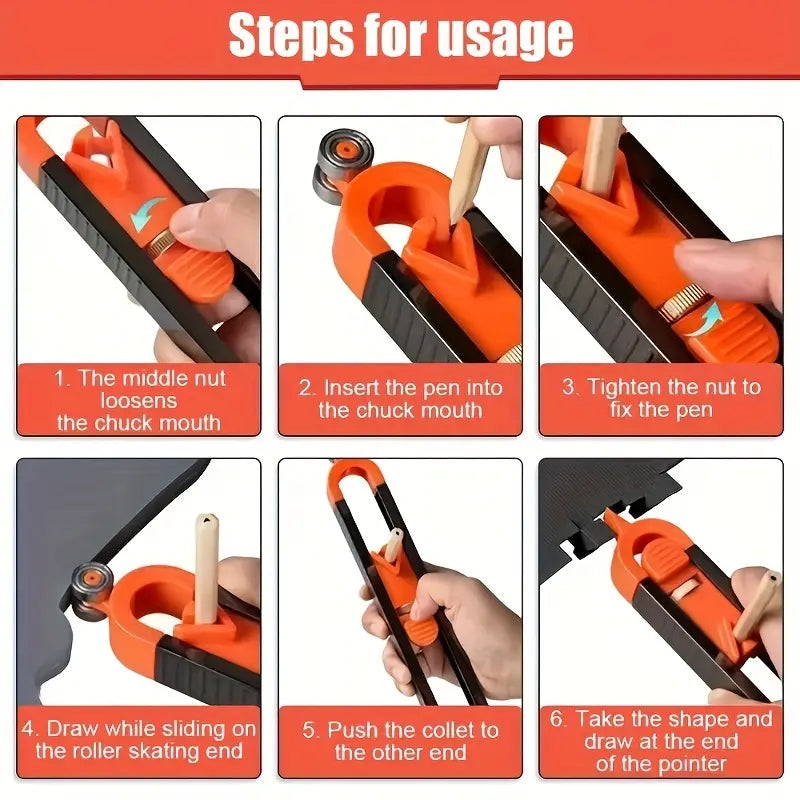 Steps for usage

1. The middle nut loosens the chuck mouth

2. Insert the pen into the chuck mouth

3. Tighten the nut to fix the pen

4. Draw while sliding on the roller skating end

5. Push the collet to the other end

6. Take the shape and draw at the end of the pointer