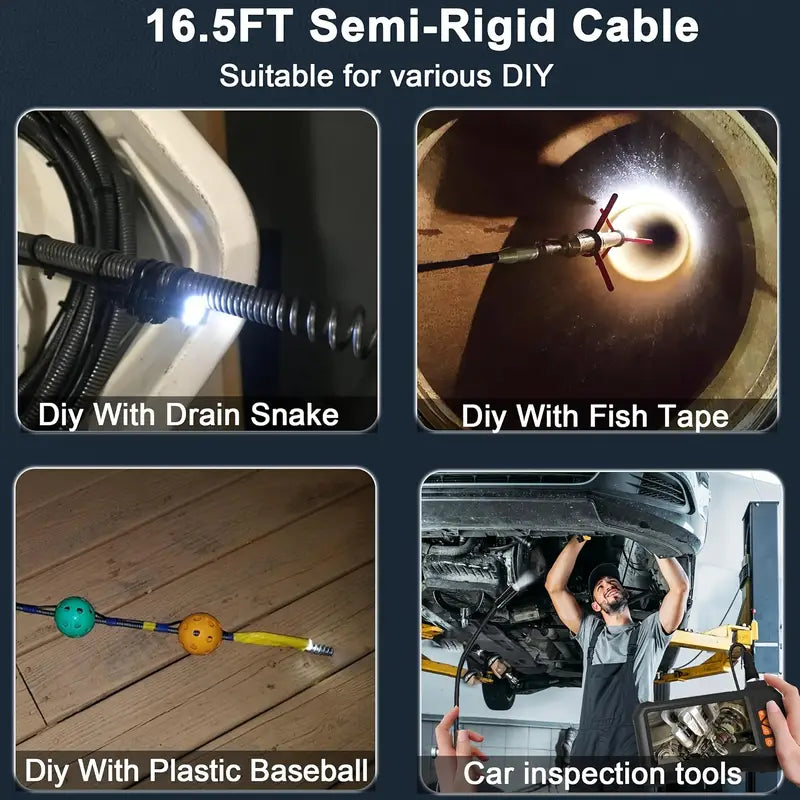 16.5FT Semi-Rigid Cable
Suitable for various DIY

Diy With Drain Snake

Diy With Fish Tape

Diy With Plastic Baseball

Car inspection tools