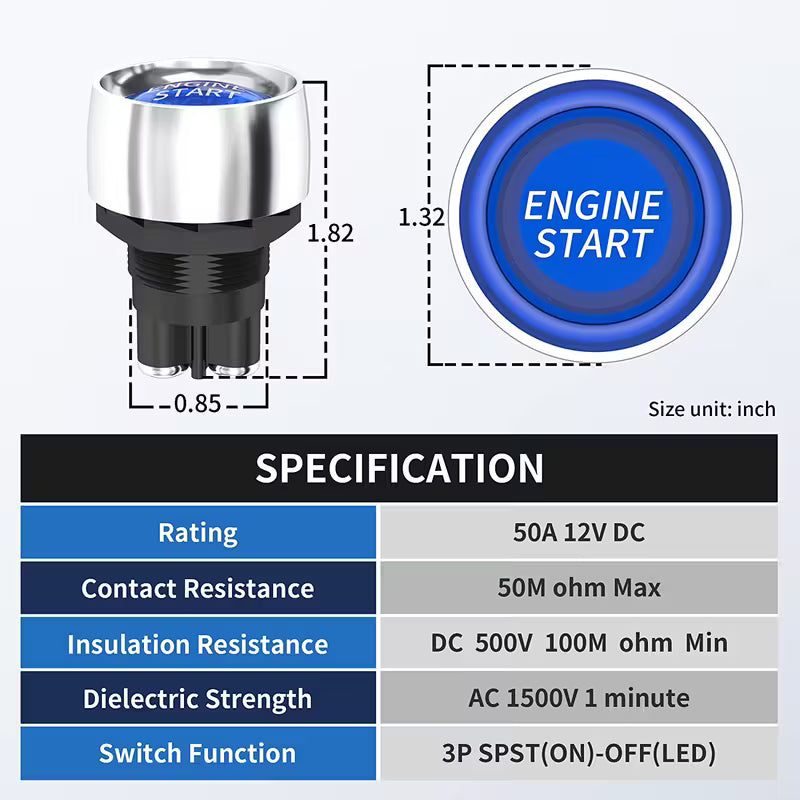 ENGINE START

1.82

0.85

1.32

ENGINE START

Size unit: inch

SPECIFICATION

| Rating | 50A 12V DC |
|---|---|
| Contact Resistance | 50M ohm Max |
| Insulation Resistance | DC 500V 100M ohm Min |
| Dielectric Strength | AC 1500V 1 minute |
| Switch Function | 3P SPST(ON)-OFF(LED) |