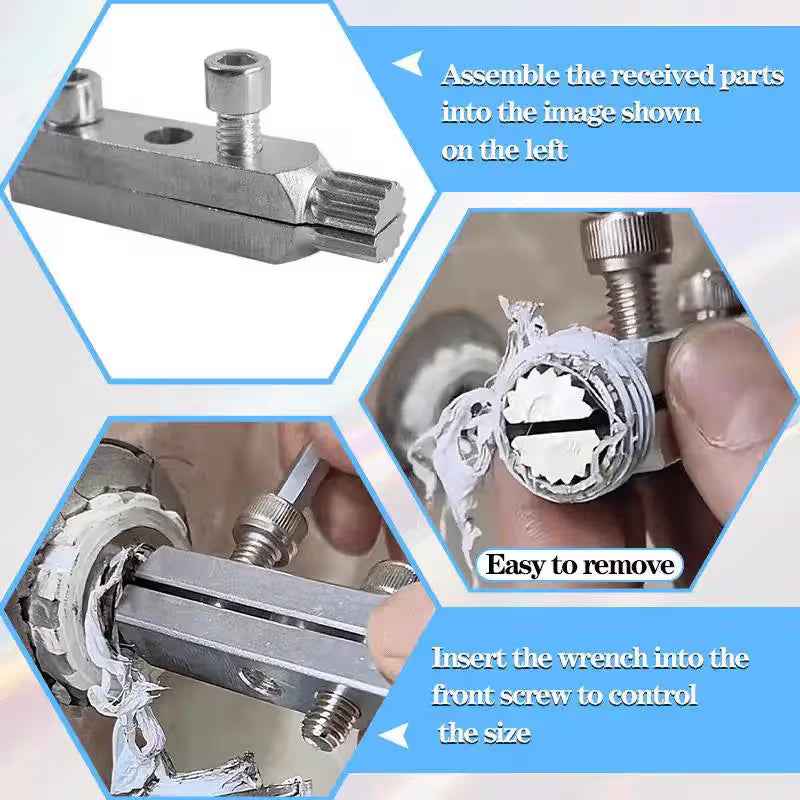 Assemble the received parts into the image shown on the left

Easy to remove

Insert the wrench into the front screw to control the size